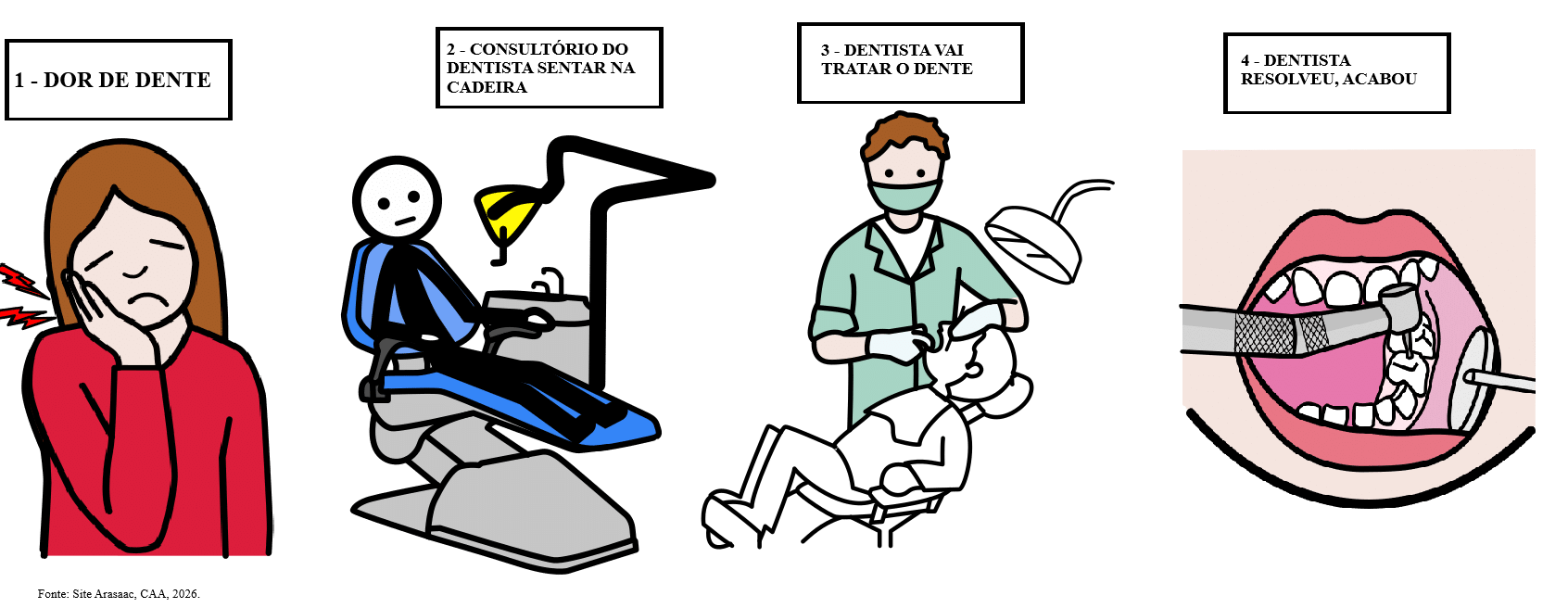 1 - DOR DE DENTE

2 - CONSULTÓRIO DO DENTISTA SENTAR NA CADEIRA

3 - DENTISTA VAI TRATAR O DENTE

4 - DENTISTA RESOLVEU, ACABOU

Fonte: Site Arasaac, CAA, 2026.