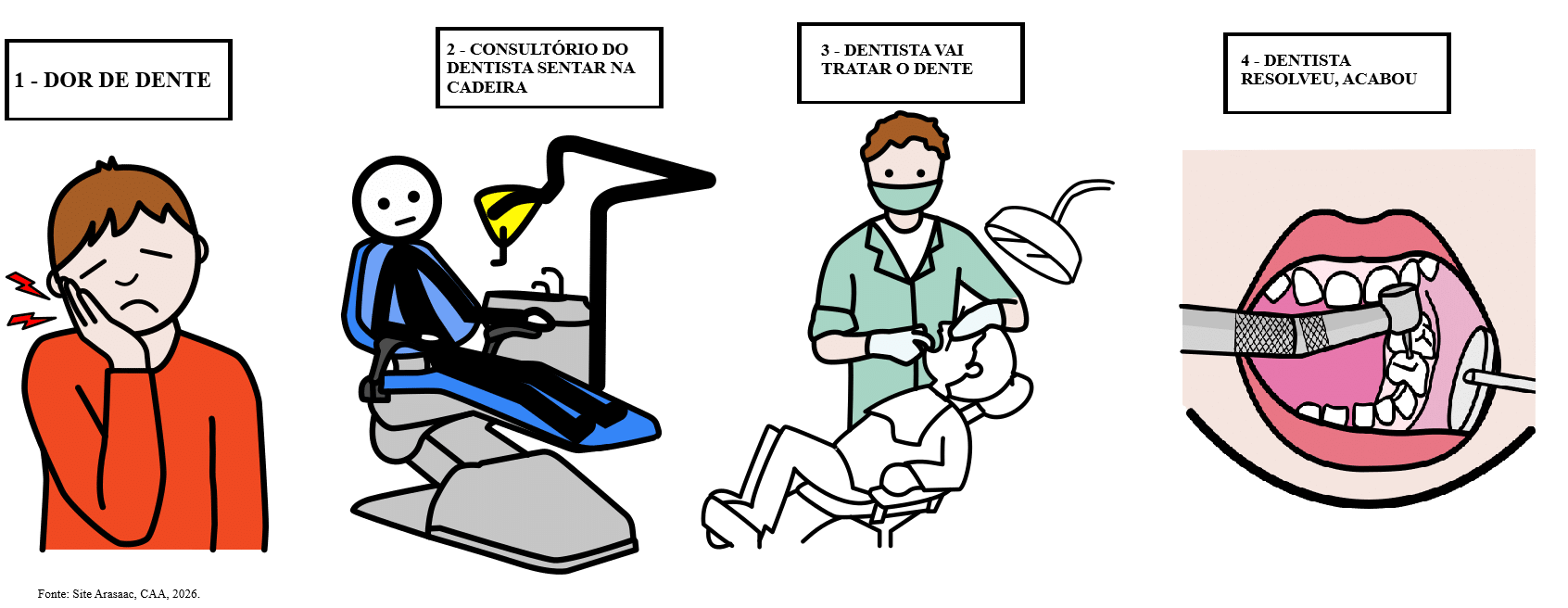 1 - DOR DE DENTE

2 - CONSULTÓRIO DO DENTISTA SENTAR NA CADEIRA

3 - DENTISTA VAI TRATAR O DENTE

4 - DENTISTA RESOLVEU, ACABOU

Fonte: Site Arasaac, CAA, 2026.